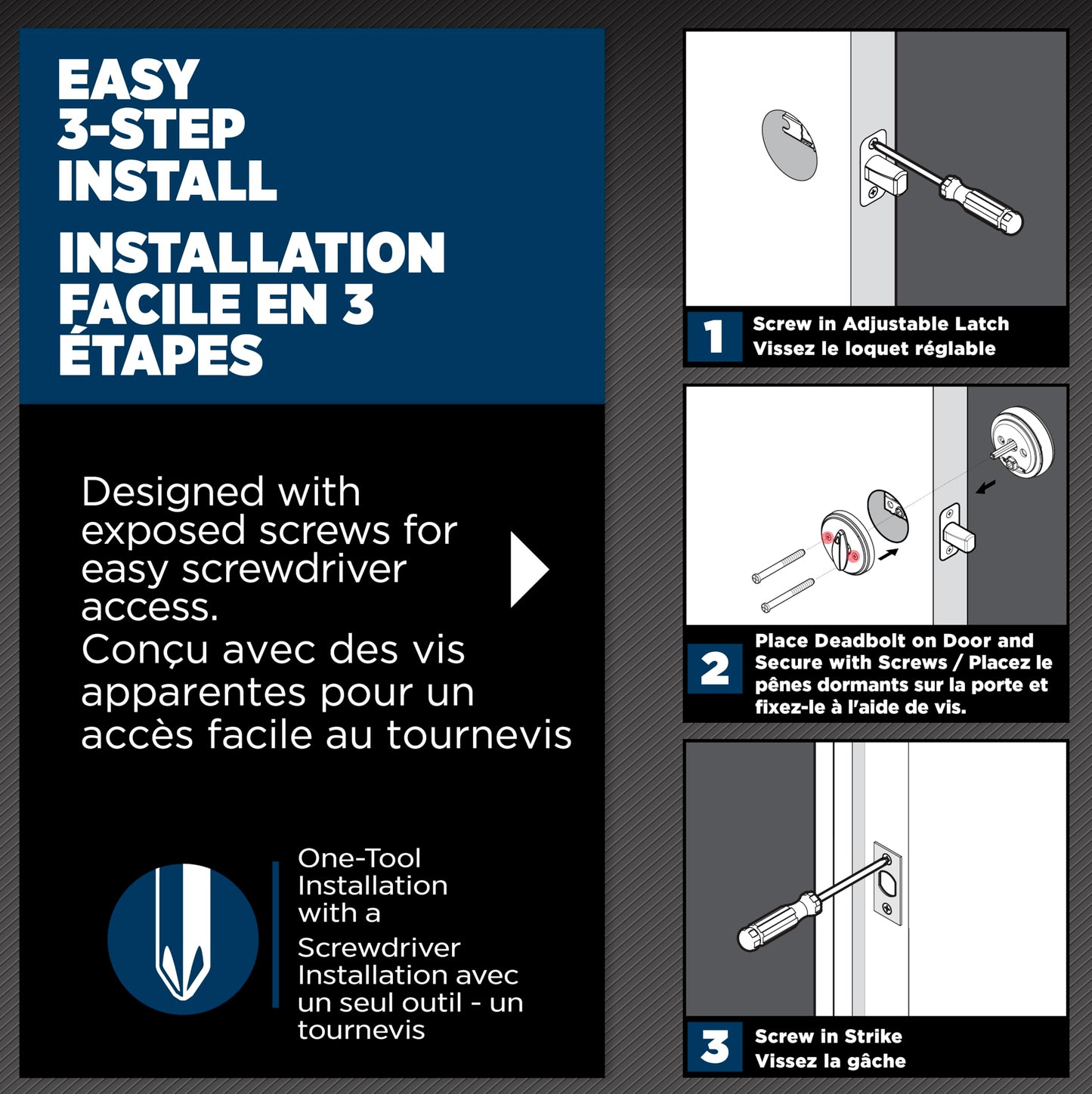 EASY 3-STEP INSTALL

INSTALLATION FACILE EN 3 ÉTAPES

Designed with exposed screws for easy screwdriver access.
Conçu avec des vis apparentes pour un accès facile au tournevis

One-Tool Installation with a Screwdriver
Installation avec un seul outil - un tournevis

1 Screw in Adjustable Latch
Vissez le loquet réglable

2 Place Deadbolt on Door and Secure with Screws / Placez le pênes dormants sur la porte et fixez-le à l'aide de vis.

3 Screw in Strike
Vissez la gâche