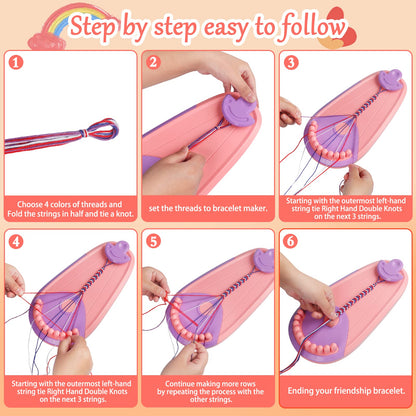 Step by step easy to follow

1

Choose 4 colors of threads and Fold the strings in half and tie a knot.

2

set the threads to bracelet maker.

3

Starting with the outermost left-hand string tie Right Hand Double Knots on the next 3 strings.

4

Starting with the outermost left-hand string tie Right Hand Double Knots on the next 3 strings.

5

Continue making more rows by repeating the process with the other strings.

6

Ending your friendship bracelet.