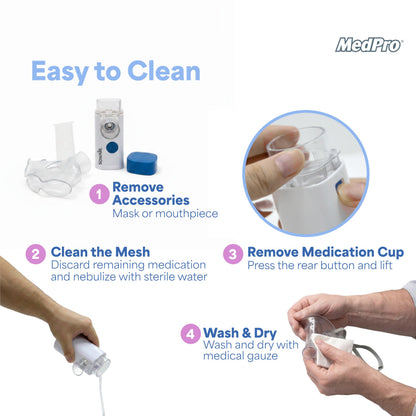 MedPro

Easy to Clean

1 Remove Accessories
Mask or mouthpiece

2 Clean the Mesh
Discard remaining medication and nebulize with sterile water

3 Remove Medication Cup
Press the rear button and lift

4 Wash & Dry
Wash and dry with medical gauze