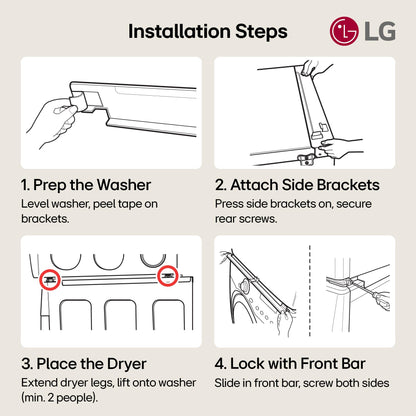 Installation Steps

LG

1. Prep the Washer
Level washer, peel tape on brackets.

2. Attach Side Brackets
Press side brackets on, secure rear screws.

3. Place the Dryer
Extend dryer legs, lift onto washer (min. 2 people).

4. Lock with Front Bar
Slide in front bar, screw both sides