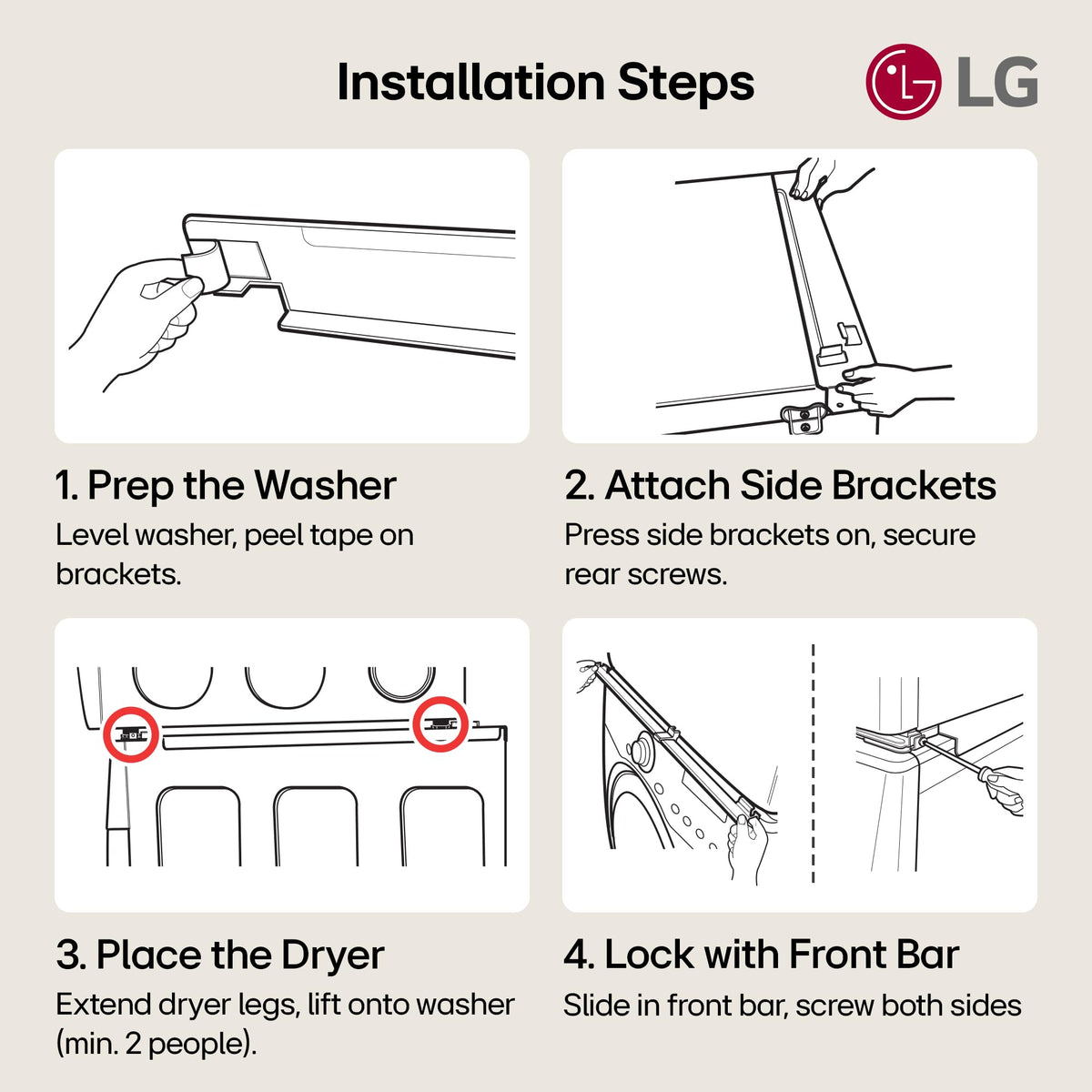 Installation Steps

LG

1. Prep the Washer
Level washer, peel tape on brackets.

2. Attach Side Brackets
Press side brackets on, secure rear screws.

3. Place the Dryer
Extend dryer legs, lift onto washer (min. 2 people).

4. Lock with Front Bar
Slide in front bar, screw both sides