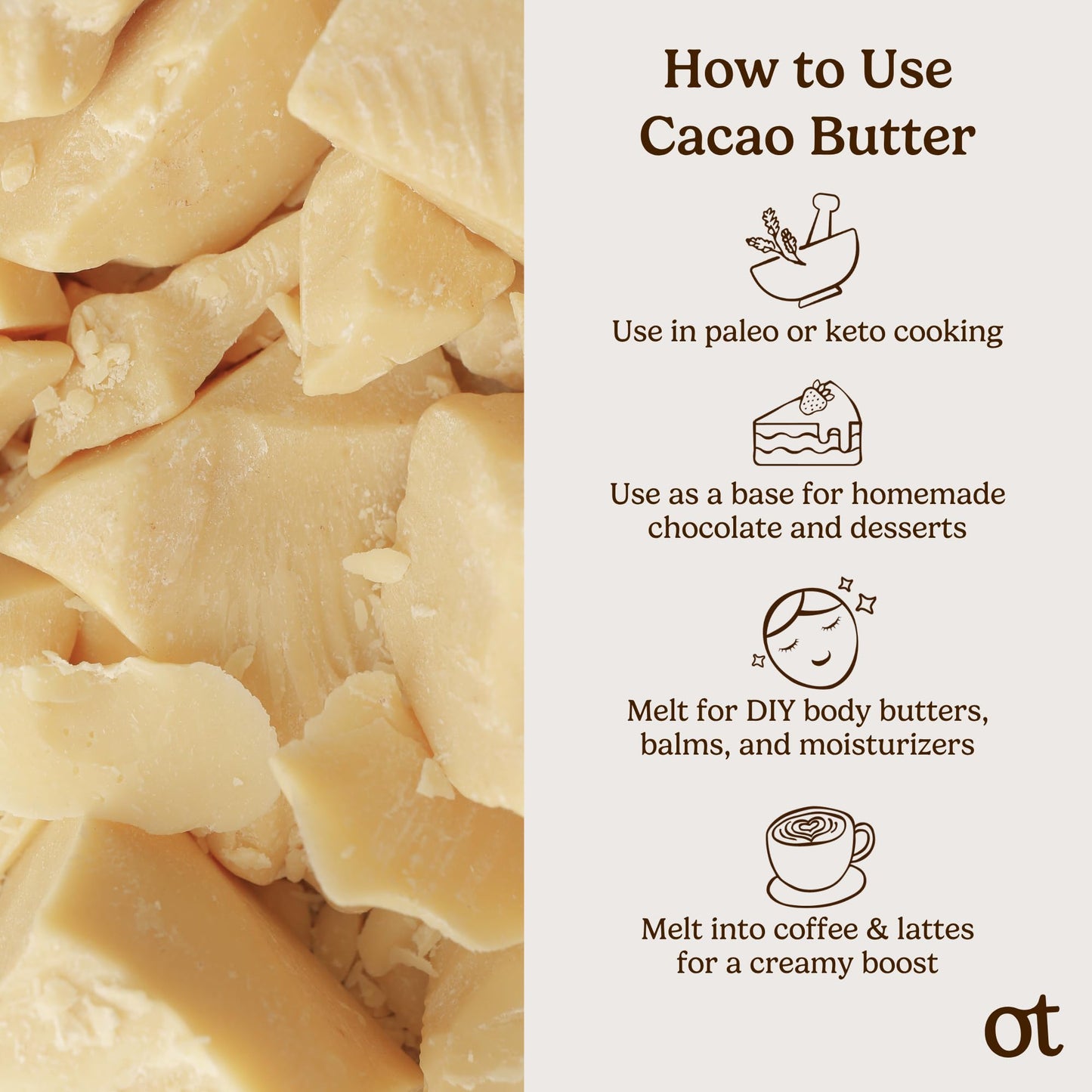 How to Use Cacao Butter

Use in paleo or keto cooking

Use as a base for homemade chocolate and desserts

Melt for DIY body butters, balms, and moisturizers

Melt into coffee & lattes for a creamy boost

ot