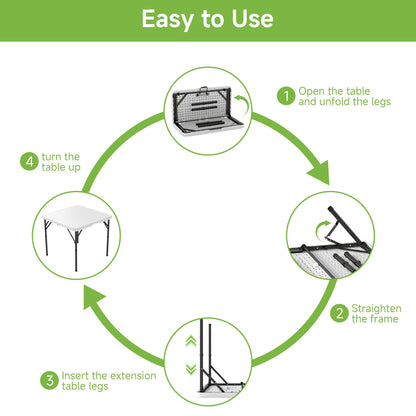 Easy to Use

1 Open the table and unfold the legs

2 Straighten the frame

3 Insert the extension table legs

4 turn the table up