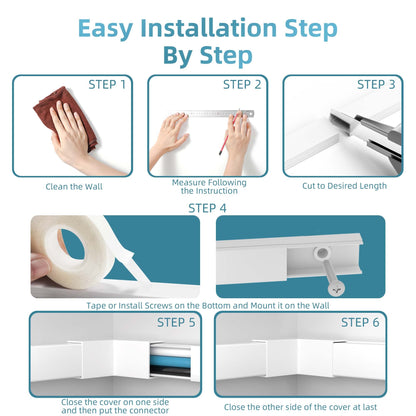 Easy Installation Step
By Step

STEP 1

Clean the Wall

STEP 2

Measure Following the Instruction

STEP 3

Cut to Desired Length

STEP 4

Tape or Install Screws on the Bottom and Mount it on the Wall

STEP 5

Close the cover on one side and then put the connector

STEP 6

Close the other side of the cover at last