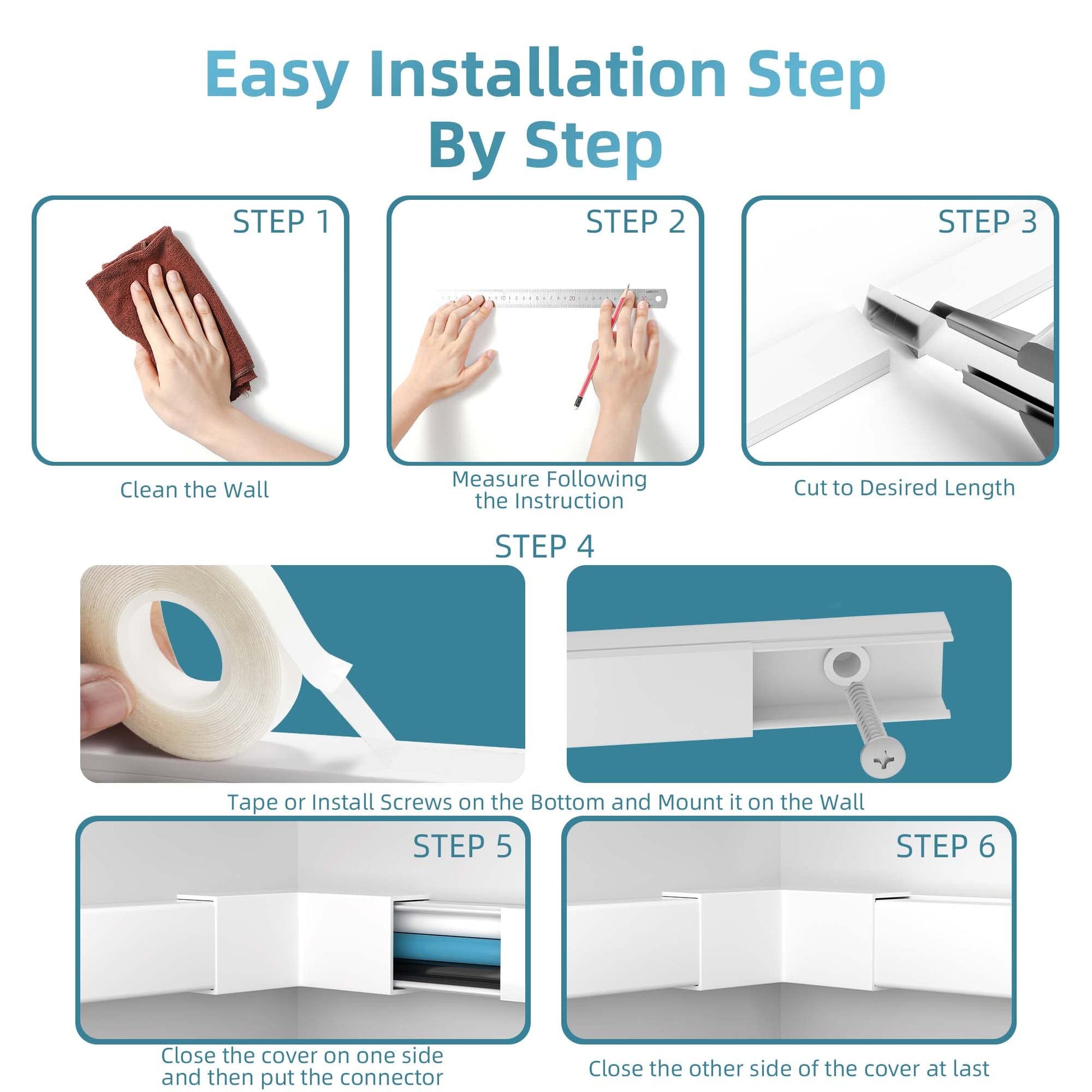 Easy Installation Step By Step

STEP 1

Clean the Wall

STEP 2

Measure Following the Instruction

STEP 3

Cut to Desired Length

STEP 4

Tape or Install Screws on the Bottom and Mount it on the Wall

STEP 5

Close the cover on one side and then put the connector

STEP 6

Close the other side of the cover at last