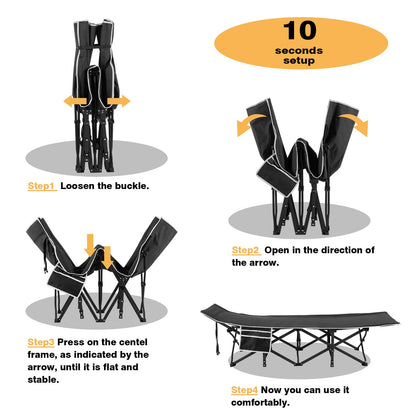 10
seconds
setup

Step1 Loosen the buckle.

Step2 Open in the direction of the arrow.

Step3 Press on the centel frame, as indicated by the arrow, until it is flat and stable.

Step4 Now you can use it comfortably.