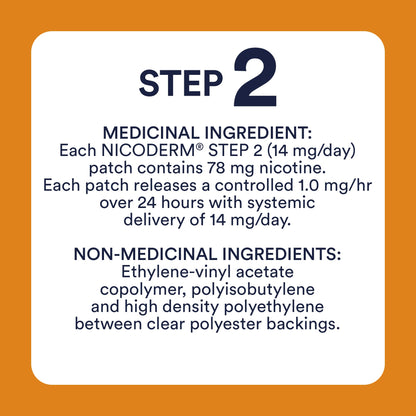 STEP 2

MEDICINAL INGREDIENT:
Each NICODERM® STEP 2 (14 mg/day) patch contains 78 mg nicotine. Each patch releases a controlled 1.0 mg/hr over 24 hours with systemic delivery of 14 mg/day.

NON-MEDICINAL INGREDIENTS:
Ethylene-vinyl acetate copolymer, polyisobutylene and high density polyethylene between clear polyester backings.