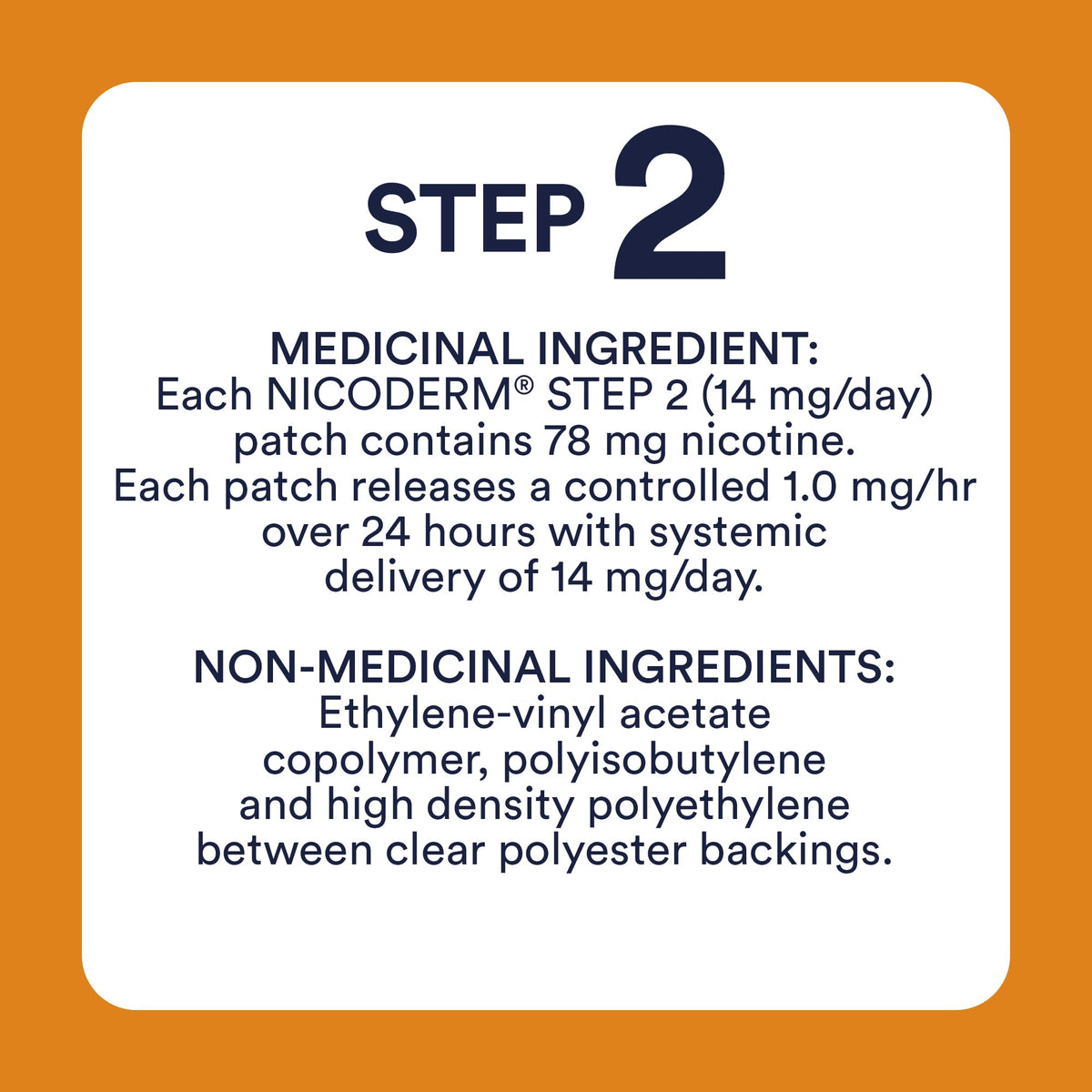 STEP 2

MEDICINAL INGREDIENT:
Each NICODERM® STEP 2 (14 mg/day) patch contains 78 mg nicotine. Each patch releases a controlled 1.0 mg/hr over 24 hours with systemic delivery of 14 mg/day.

NON-MEDICINAL INGREDIENTS:
Ethylene-vinyl acetate copolymer, polyisobutylene and high density polyethylene between clear polyester backings.