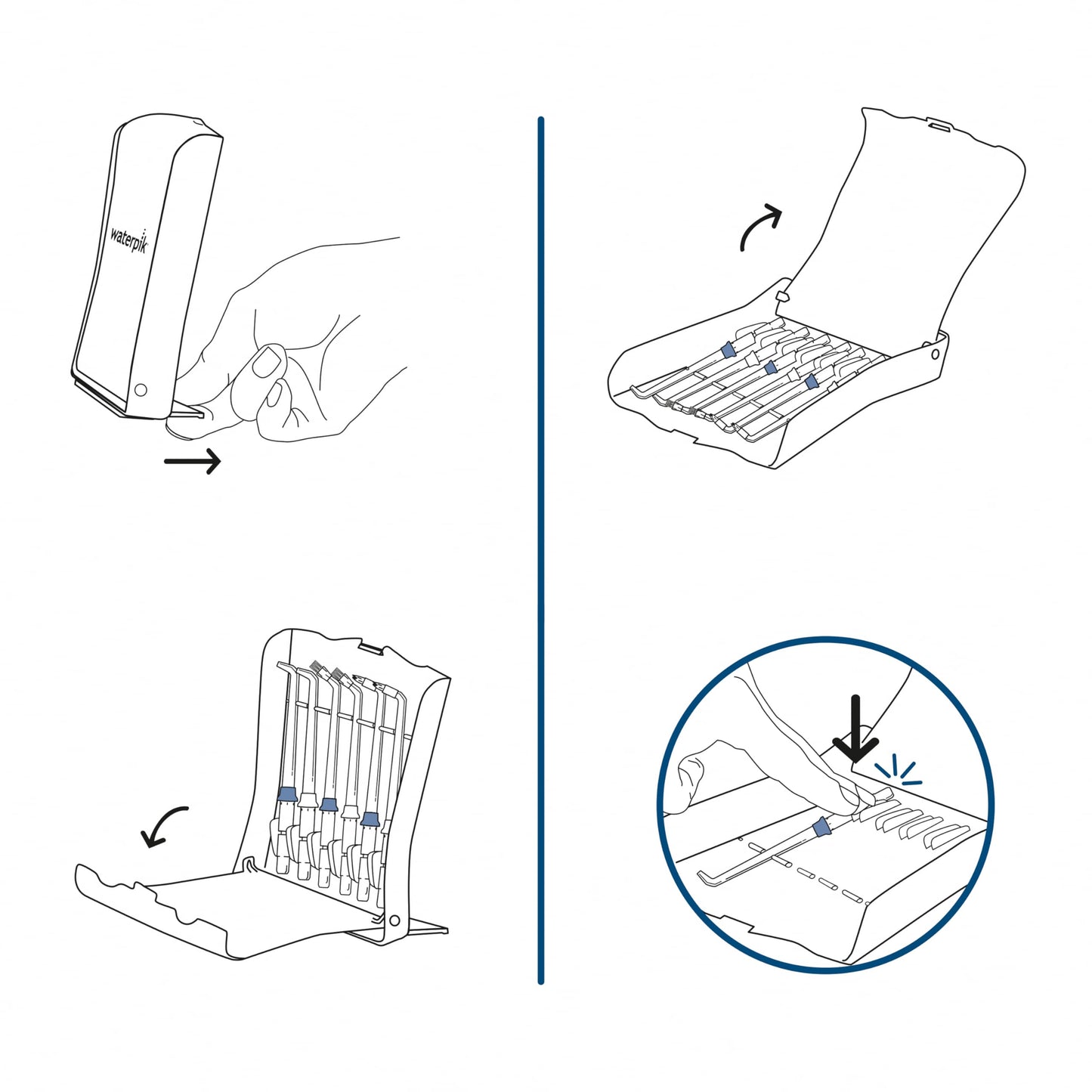 waterpik