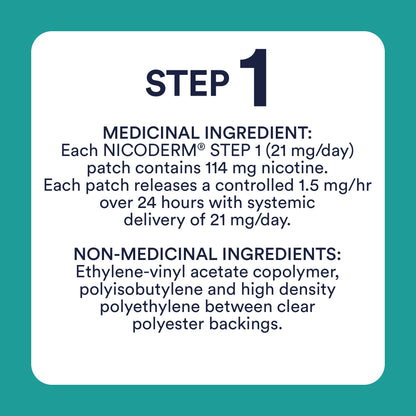 STEP 1

MEDICINAL INGREDIENT:
Each NICODERM® STEP 1 (21 mg/day) patch contains 114 mg nicotine. Each patch releases a controlled 1.5 mg/hr over 24 hours with systemic delivery of 21 mg/day.

NON-MEDICINAL INGREDIENTS:
Ethylene-vinyl acetate copolymer, polyisobutylene and high density polyethylene between clear polyester backings.