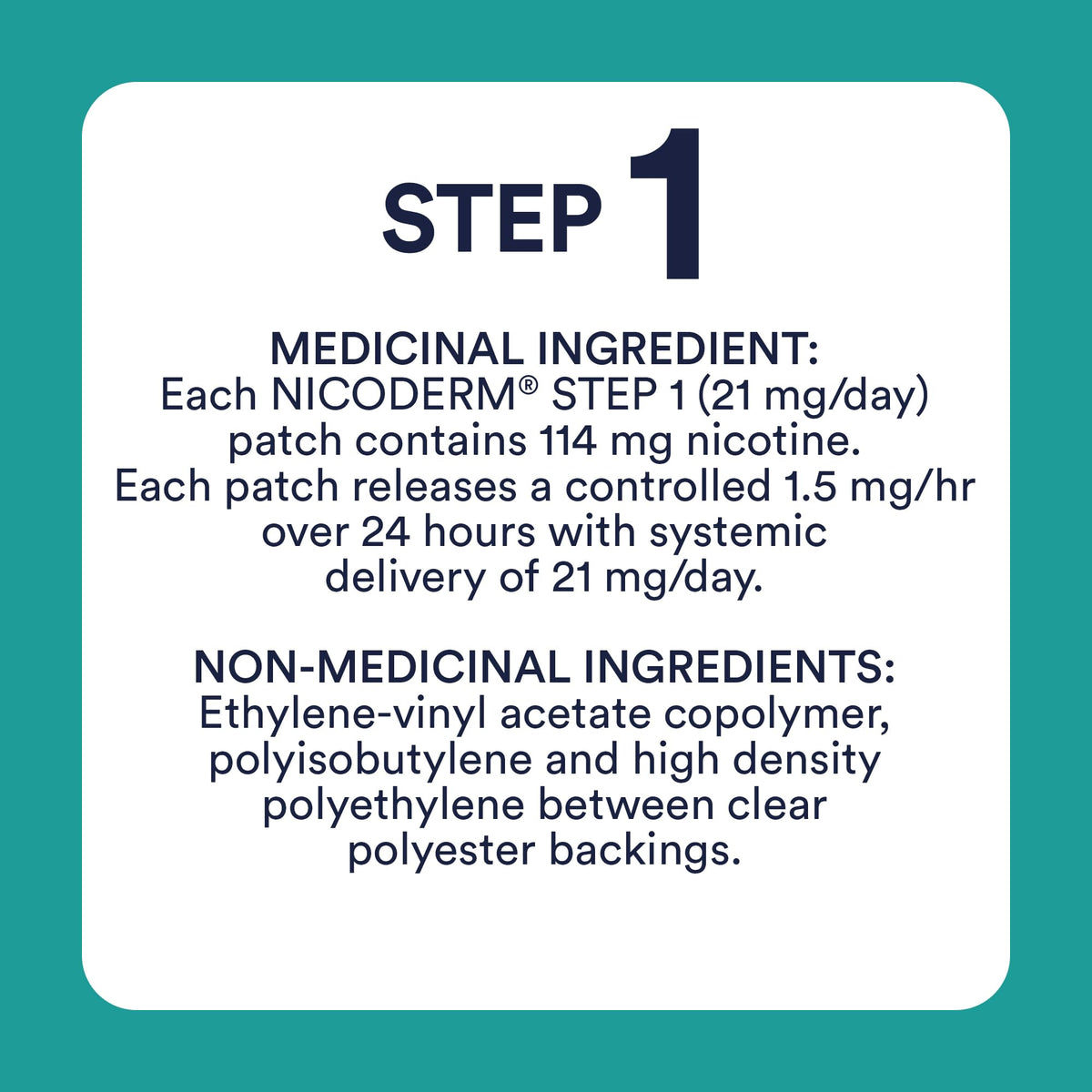 STEP 1

MEDICINAL INGREDIENT:
Each NICODERM® STEP 1 (21 mg/day) patch contains 114 mg nicotine. Each patch releases a controlled 1.5 mg/hr over 24 hours with systemic delivery of 21 mg/day.

NON-MEDICINAL INGREDIENTS:
Ethylene-vinyl acetate copolymer, polyisobutylene and high density polyethylene between clear polyester backings.