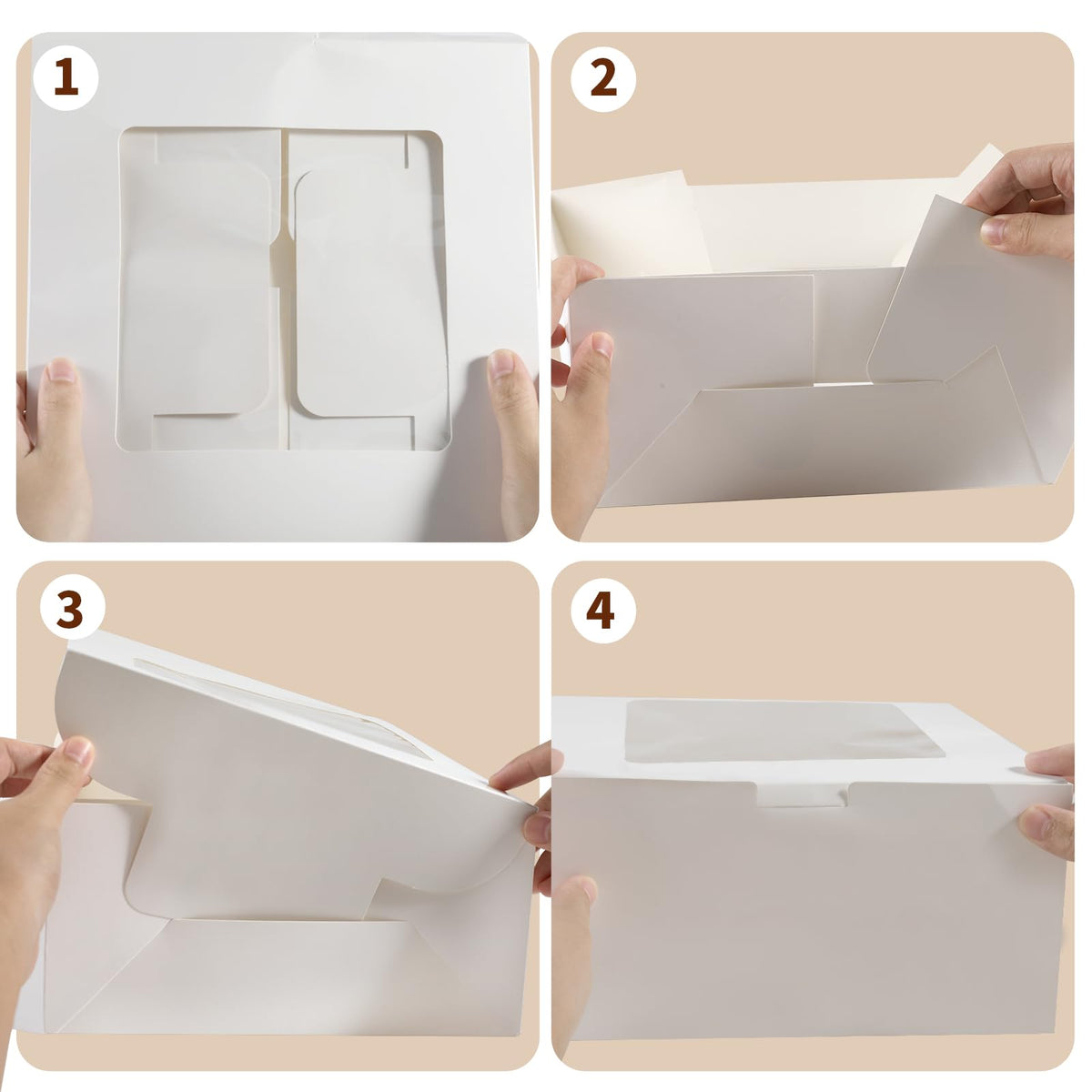 1

2

3

4