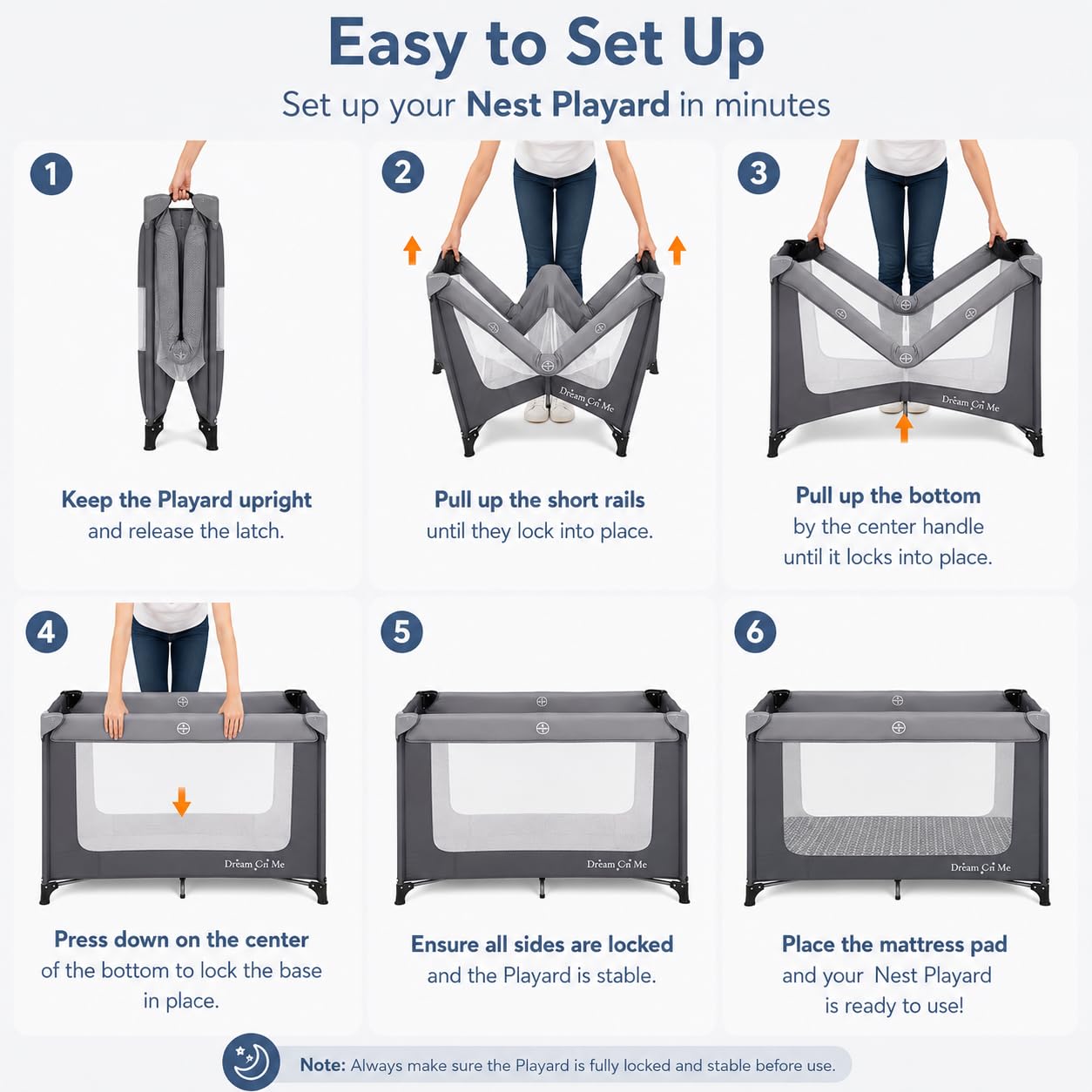 Easy to Set Up

Set up your Nest Playard in minutes

1

Keep the Playard upright and release the latch.

2

Dream On Me

Pull up the short rails until they lock into place.

3

Dream On Me

Pull up the bottom by the center handle until it locks into place.

4

Dream On Me

Press down on the center of the bottom to lock the base in place.

5

Dream On Me

Ensure all sides are locked and the Playard is stable.

6

Dream On Me

Place the mattress pad and your Nest Playard is ready to use!

Note: Always make sure the Playard is fully locked and stable before use.