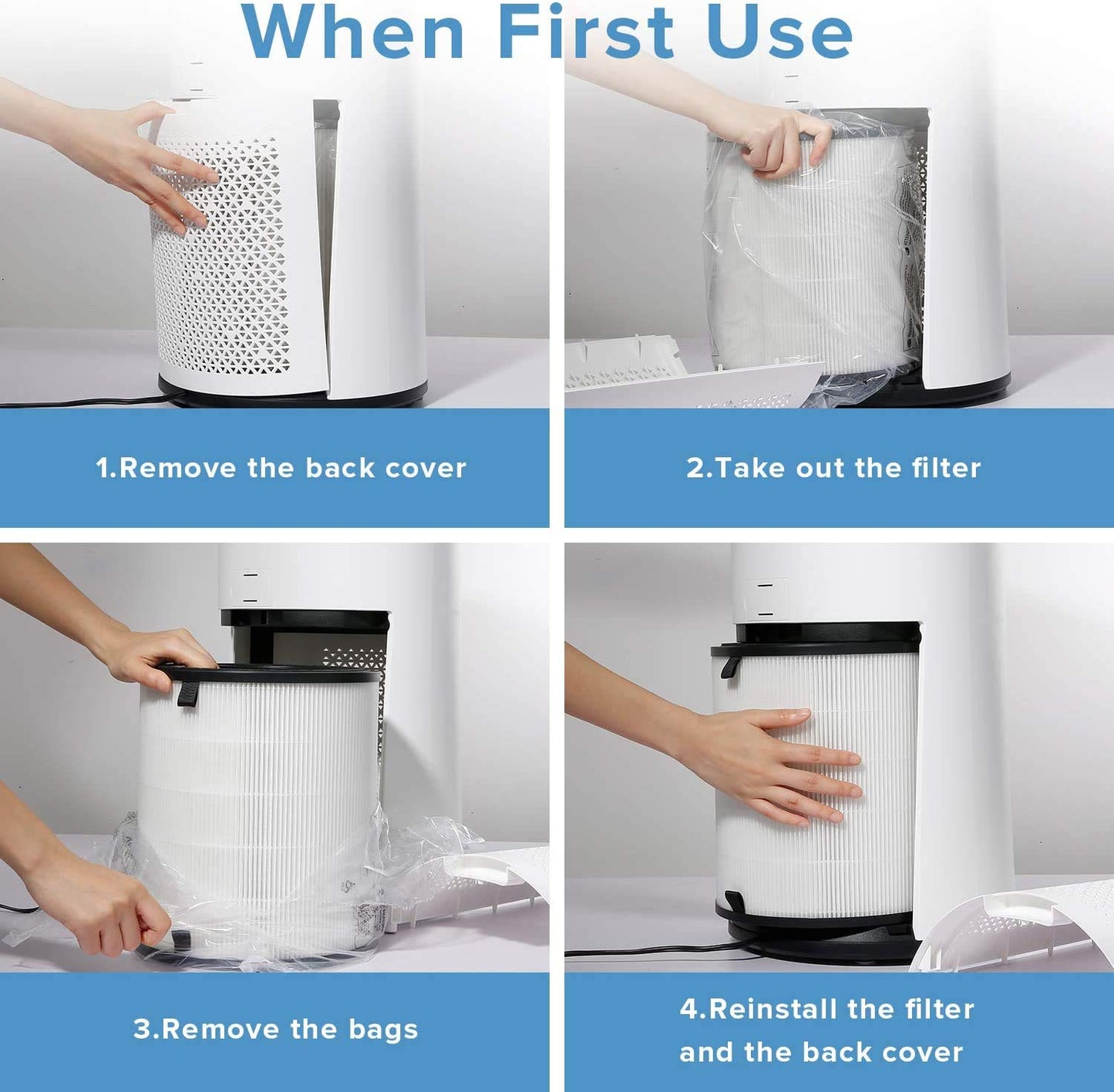 When First Use

1.Remove the back cover

2.Take out the filter

3.Remove the bags

4.Reinstall the filter and the back cover